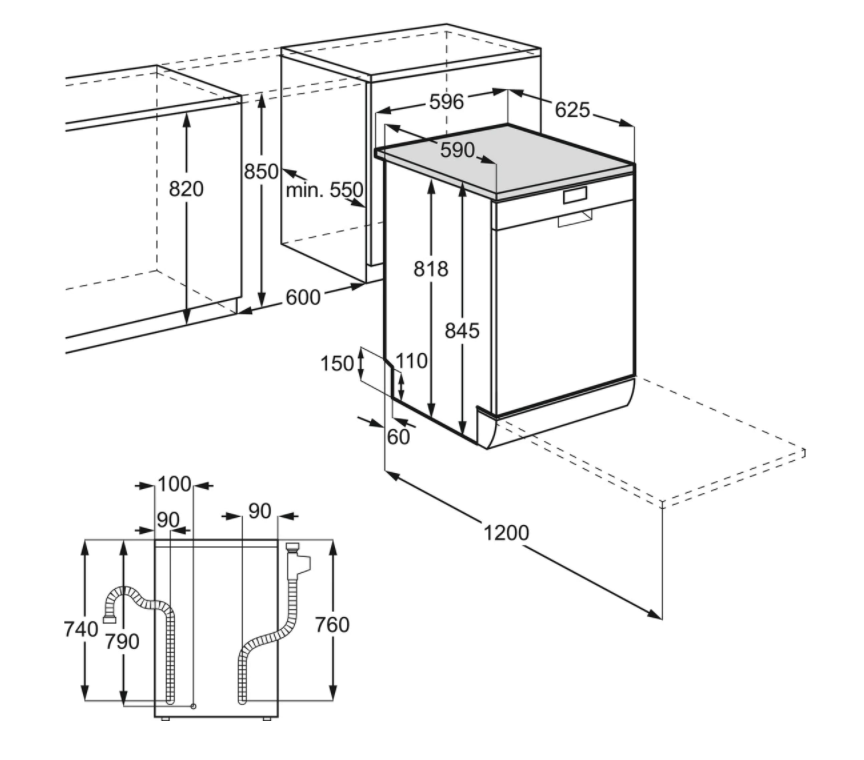 596
625
590
820
850
min. 550
818
845
600
150
110
60
1200
100
90
90
740
790
760